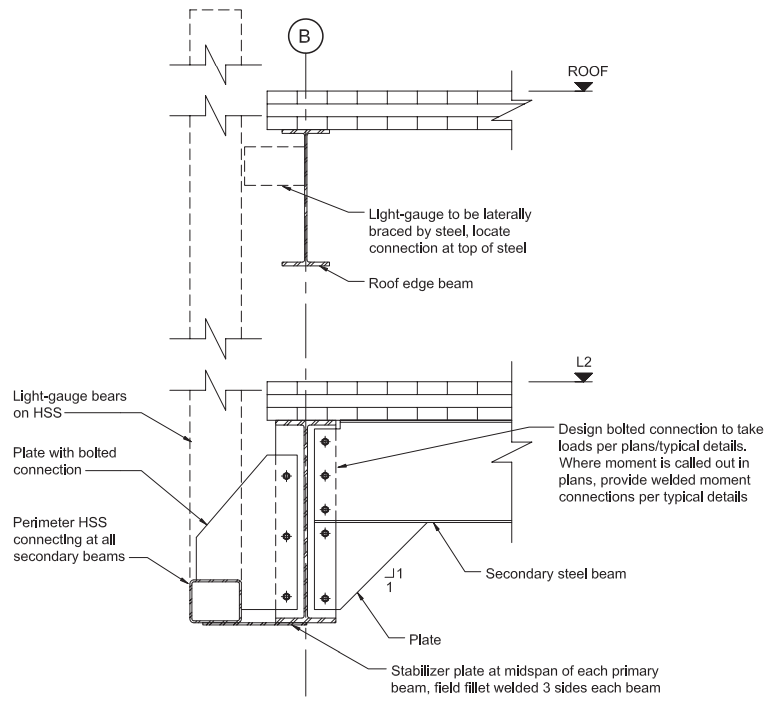 B

ROOF

Light-gauge to be laterally braced by steel, locate connection at top of steel

Roof edge beam

L2

Light-gauge bears on HSS

Plate with bolted connection

Perimeter HSS connecting at all secondary beams

Design bolted connection to take loads per plans/typical details. Where moment is called out in plans, provide welded moment connections per typical details

Secondary steel beam

1
1

Plate

Stabilizer plate at midspan of each primary beam, field fillet welded 3 sides each beam