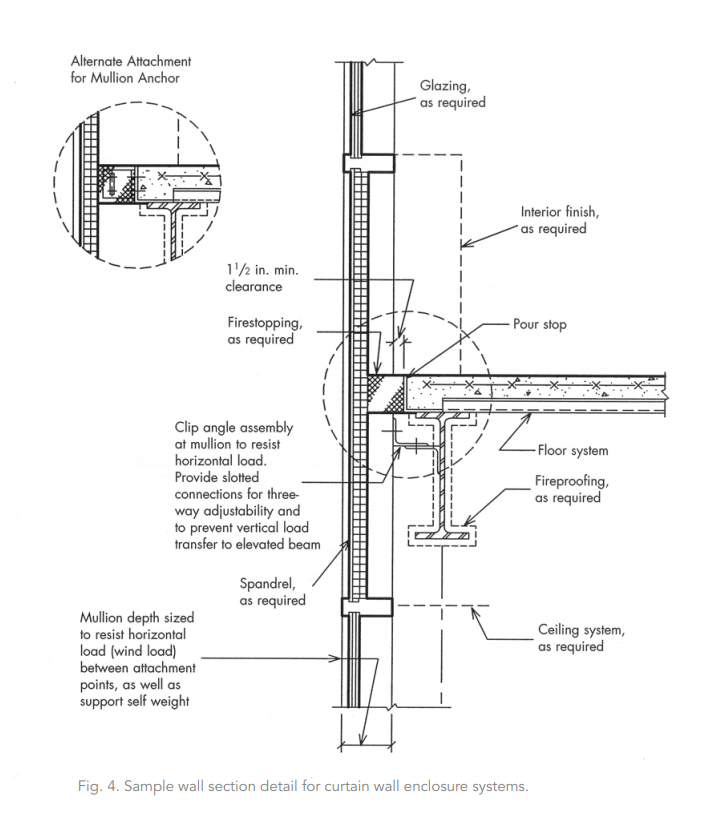 Alternate Attachment for Mullion Anchor

Glazing, as required

Interior finish, as required

$1\frac{1}{2}$ in. min. clearance

Firestopping, as required

Pour stop

Clip angle assembly at mullion to resist horizontal load. Provide slotted connections for three-way adjustability and to prevent vertical load transfer to elevated beam

Floor system

Fireproofing, as required

Spandrel, as required

Mullion depth sized to resist horizontal load (wind load) between attachment points, as well as support self weight

Ceiling system, as required

Fig. 4. Sample wall section detail for curtain wall enclosure systems.